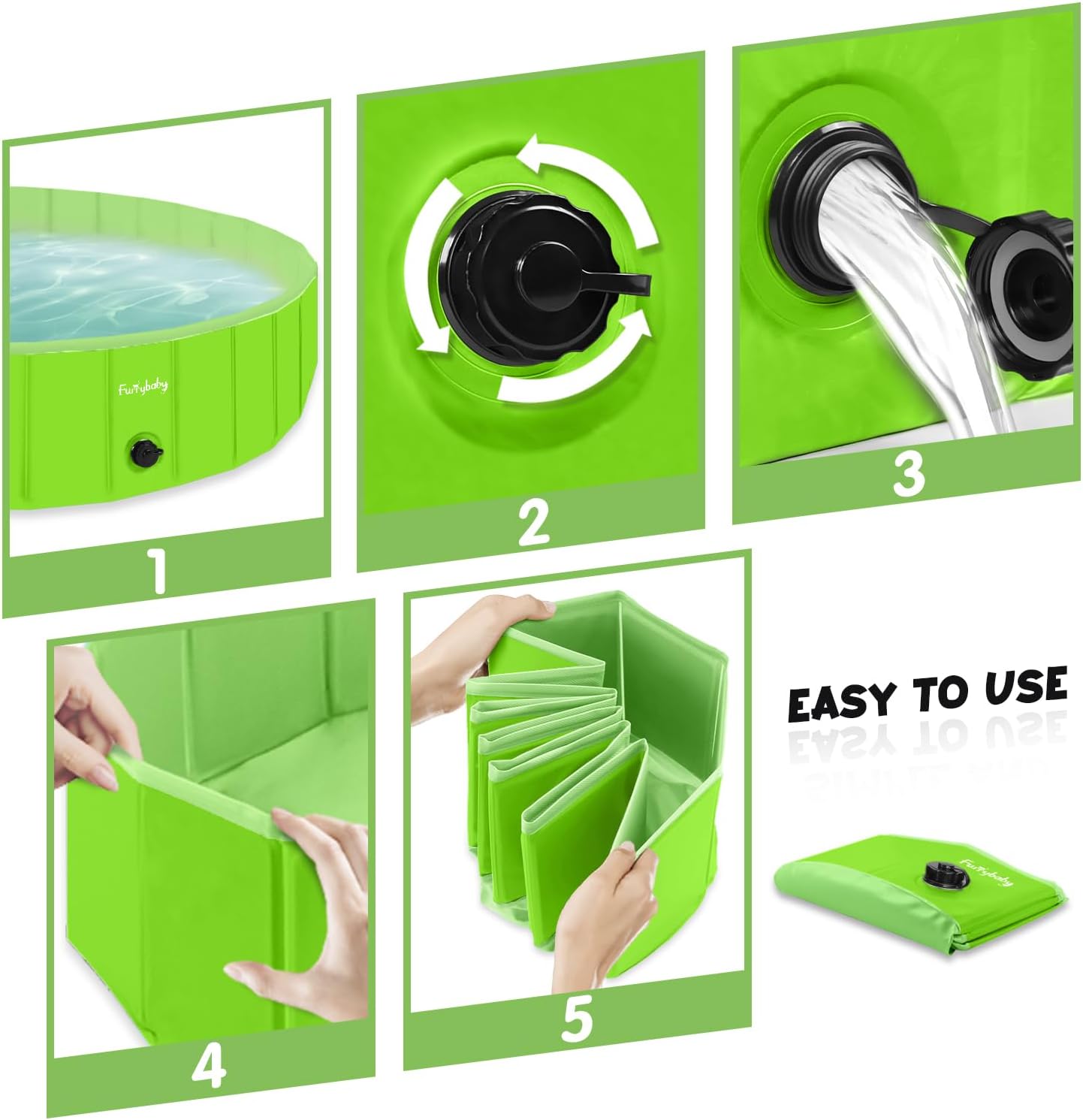 Furrybaby

1

2

3

4

5

EASY TO USE

Furrybaby